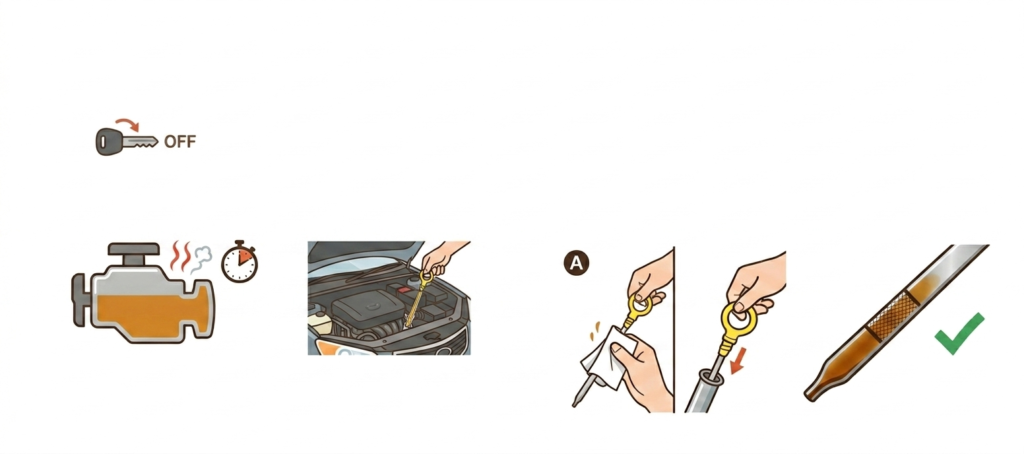 OFF

A